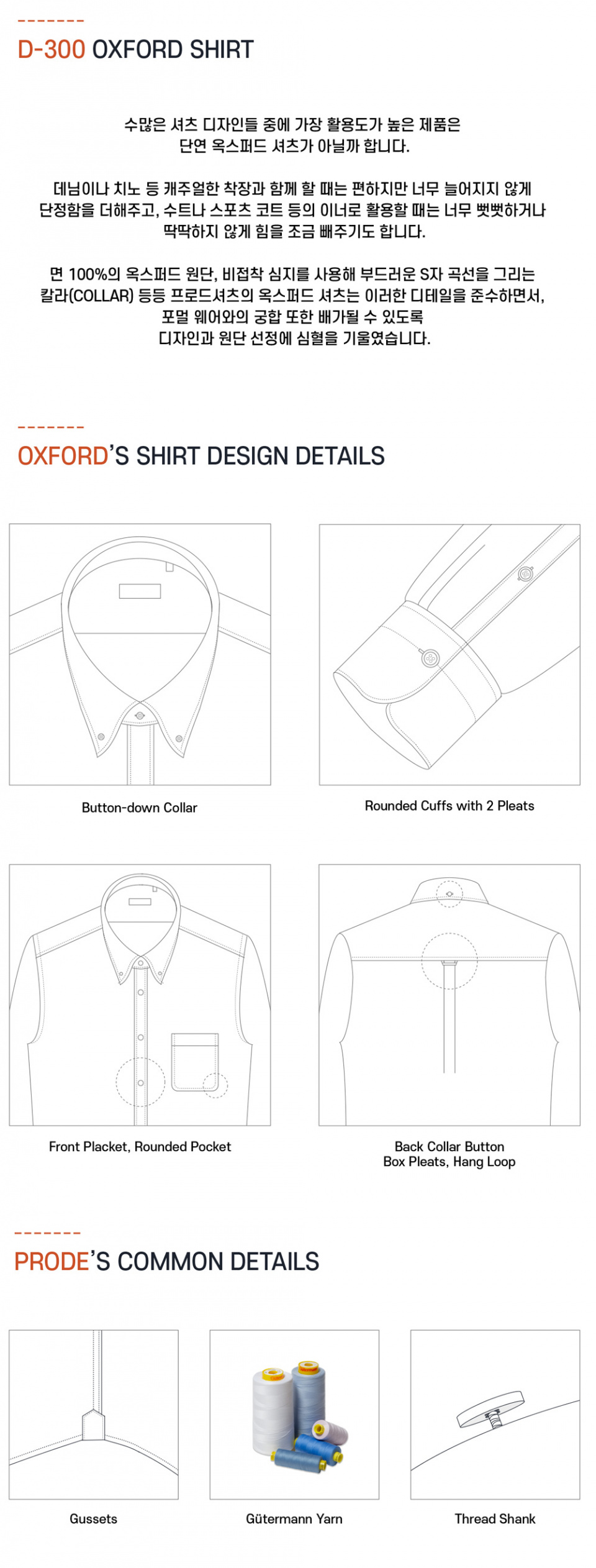 D-300 OXFORD SHIRT

수많은 셔츠 디자인들 중에 가장 활용도가 높은 제품은
단연 옥스퍼드 셔츠가 아닐까 합니다.

데님이나 치노 등 캐주얼한 착장과 함께 할 때는 편하지만 너무 늘어지지 않게
단정함을 더해주고, 수트나 스포츠 코트 등의 이너로 활용할 때는 너무 뻣뻣하거나
딱딱하지 않게 힘을 조금 빼주기도 합니다.

면 100%의 옥스퍼드 원단, 비접착 심지를 사용해 부드러운 S자 곡선을 그리는
칼라(COLLAR) 등등 프로드셔츠의 옥스퍼드 셔츠는 이러한 디테일을 준수하면서,
포멀 웨어와의 궁합 또한 배가될 수 있도록
디자인과 원단 선정에 심혈을 기울였습니다.

OXFORD'S SHIRT DESIGN DETAILS

Button-down Collar

Rounded Cuffs with 2 Pleats

Front Placket, Rounded Pocket

Back Collar Button
Box Pleats, Hang Loop

PRODE'S COMMON DETAILS

Gussets

Gütermann Yarn

Thread Shank