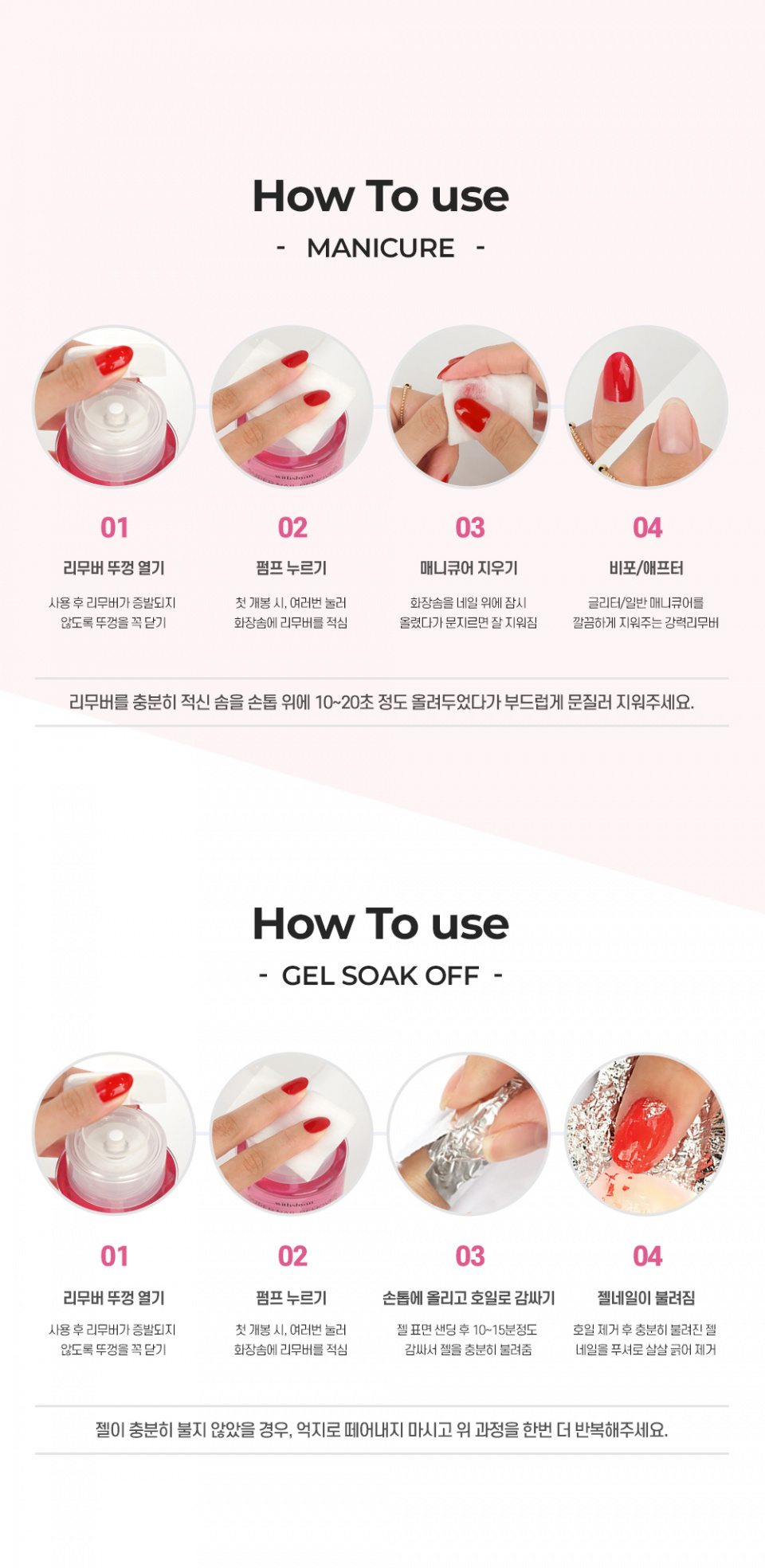 How To use
- MANICURE -

01
리무버 뚜껑 열기
사용 후 리무버가 증발되지 않도록 뚜껑을 꼭 닫기

02
펌프 누르기
첫 개봉 시, 여러번 눌러 화장솜에 리무버를 적심

03
매니큐어 지우기
화장솜을 네일 위에 잠시 올렸다가 문지르면 잘 지워짐

04
비포/애프터
글리터/일반 매니큐어를 깔끔하게 지워주는 강력리무버

리무버를 충분히 적신 솜을 손톱 위에 10~20초 정도 올려두었다가 부드럽게 문질러 지워주세요.

How To use
- GEL SOAK OFF -

01
리무버 뚜껑 열기
사용 후 리무버가 증발되지 않도록 뚜껑을 꼭 닫기

02
펌프 누르기
첫 개봉 시, 여러번 눌러 화장솜에 리무버를 적심

03
손톱에 올리고 호일로 감싸기
젤 표면 샌딩 후 10~15분정도 감싸서 젤을 충분히 불려줌

04
젤네일이 불려짐
호일 제거 후 충분히 불려진 젤 네일을 푸셔로 살살 긁어 제거

젤이 충분히 불지 않았을 경우, 억지로 떼어내지 마시고 위 과정을 한번 더 반복해주세요.