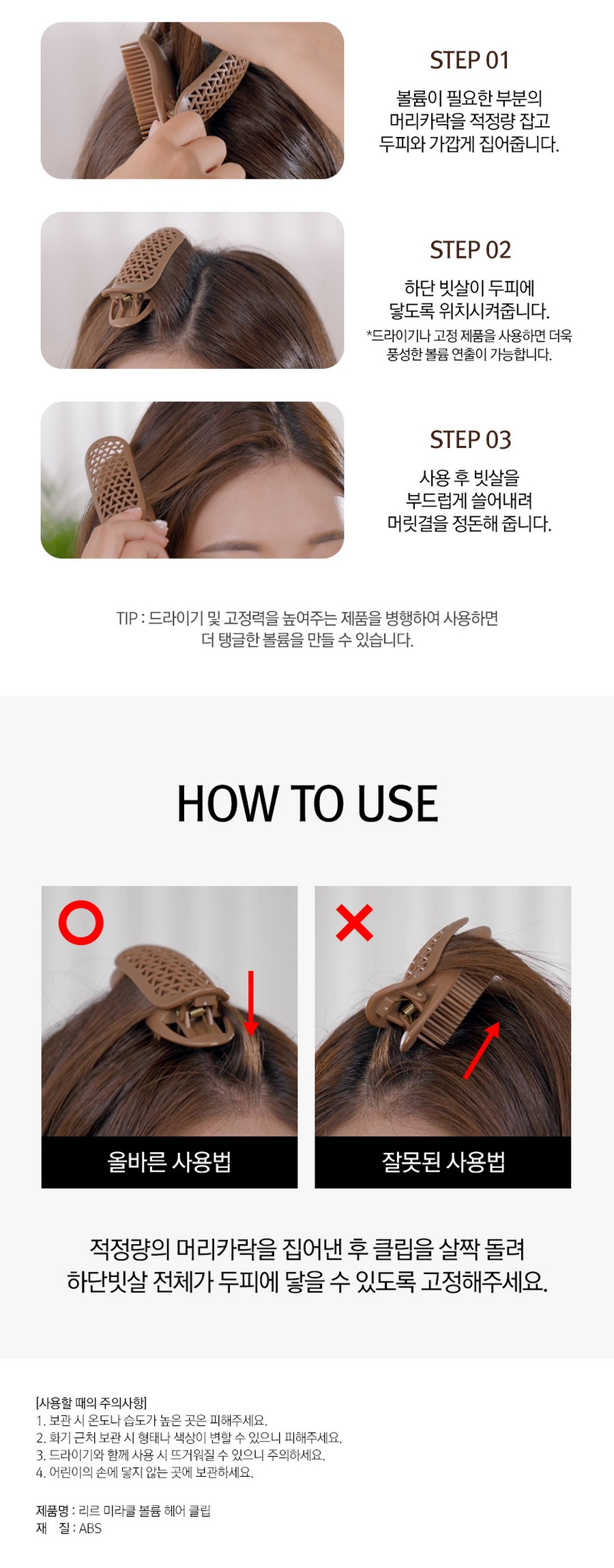 STEP 01

볼륨이 필요한 부분의 머리카락을 적정량 잡고 두피와 가깝게 집어줍니다.

STEP 02

하단 빗살이 두피에 닿도록 위치시켜줍니다.
*드라이기나 고정 제품을 사용하면 더욱 풍성한 볼륨 연출이 가능합니다.

STEP 03

사용 후 빗살을 부드럽게 쓸어내려 머릿결을 정돈해 줍니다.

TIP : 드라이기 및 고정력을 높여주는 제품을 병행하여 사용하면 더 탱글한 볼륨을 만들 수 있습니다.

HOW TO USE

올바른 사용법

잘못된 사용법

적정량의 머리카락을 집어낸 후 클립을 살짝 돌려 하단빗살 전체가 두피에 닿을 수 있도록 고정해주세요.

[사용할 때의 주의사항]
1. 보관 시 온도나 습도가 높은 곳은 피해주세요.
2. 화기 근처 보관 시 형태나 색상이 변할 수 있으니 피해주세요.
3. 드라이기와 함께 사용 시 뜨거워질 수 있으니 주의하세요.
4. 어린이의 손에 닿지 않는 곳에 보관하세요.

제품명 : 리르 미라클 볼륨 헤어 클립
재 질 : ABS