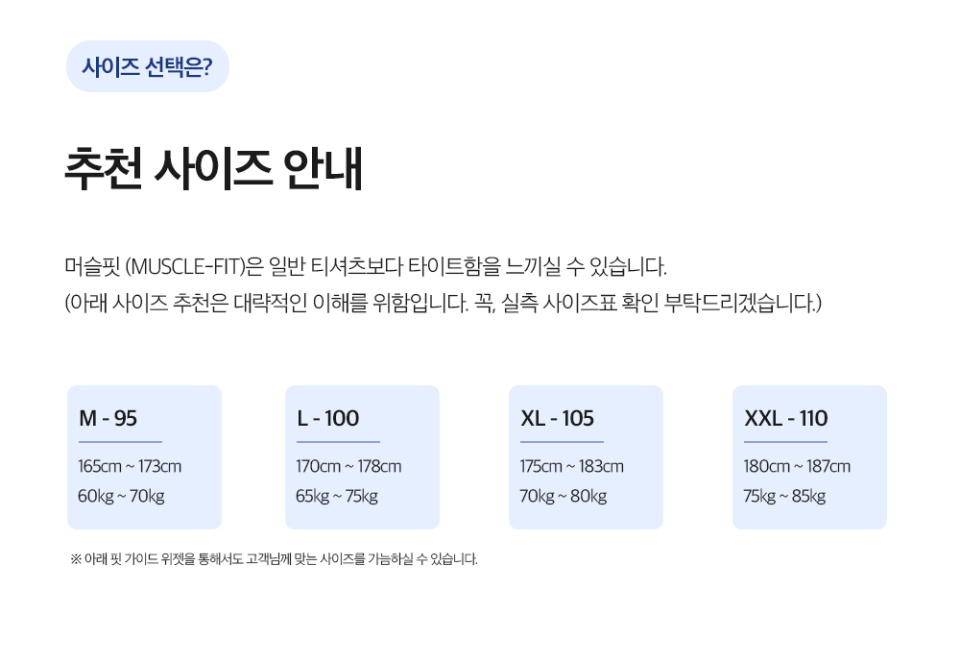 사이즈 선택은?

추천 사이즈 안내

머슬핏 (MUSCLE-FIT)은 일반 티셔츠보다 타이트함을 느끼실 수 있습니다.
(아래 사이즈 추천은 대략적인 이해를 위함입니다. 꼭, 실측 사이즈표 확인 부탁드리겠습니다.)

M - 95
165cm ~ 173cm
60kg ~ 70kg

L - 100
170cm ~ 178cm
65kg ~ 75kg

XL - 105
175cm ~ 183cm
70kg ~ 80kg

XXL - 110
180cm ~ 187cm
75kg ~ 85kg

※ 아래 핏 가이드 위젯을 통해서도 고객님께 맞는 사이즈를 가늠하실 수 있습니다.