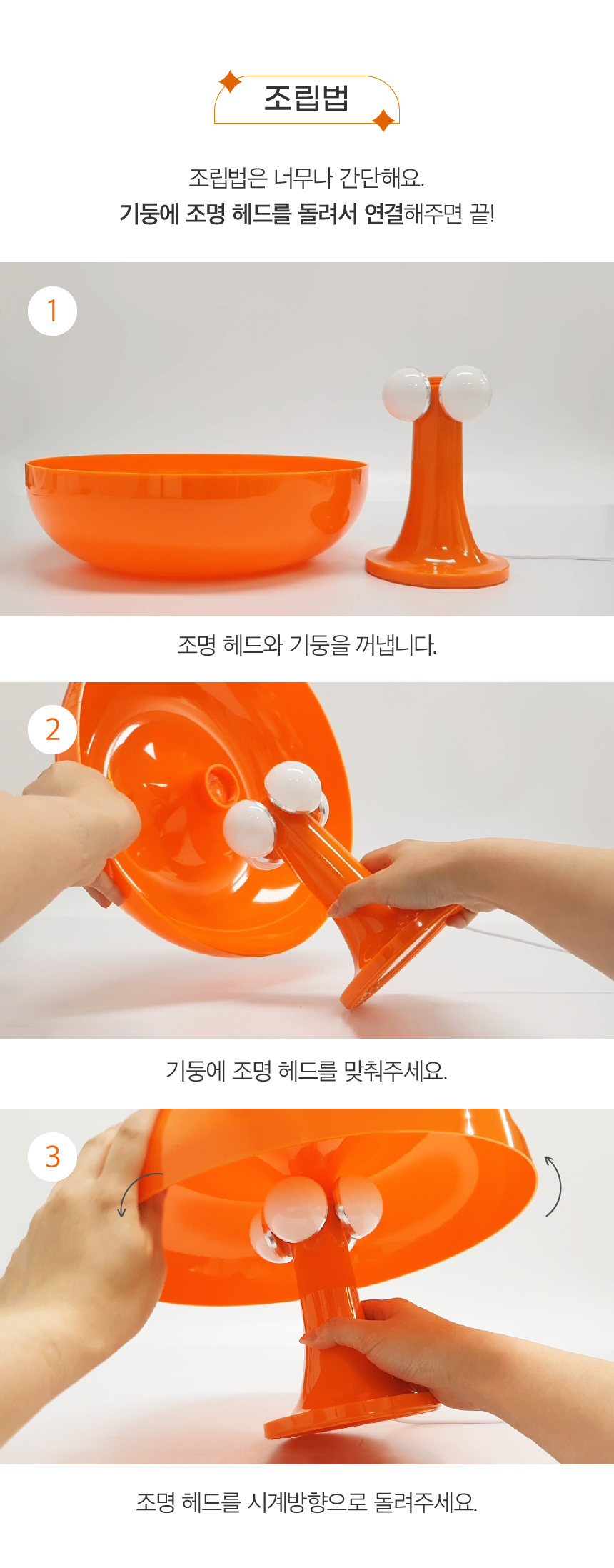 조립법

조립법은 너무나 간단해요.
기둥에 조명 헤드를 돌려서 연결해주면 끝!

1

조명 헤드와 기둥을 꺼냅니다.

2

기둥에 조명 헤드를 맞춰주세요.

3

조명 헤드를 시계방향으로 돌려주세요.