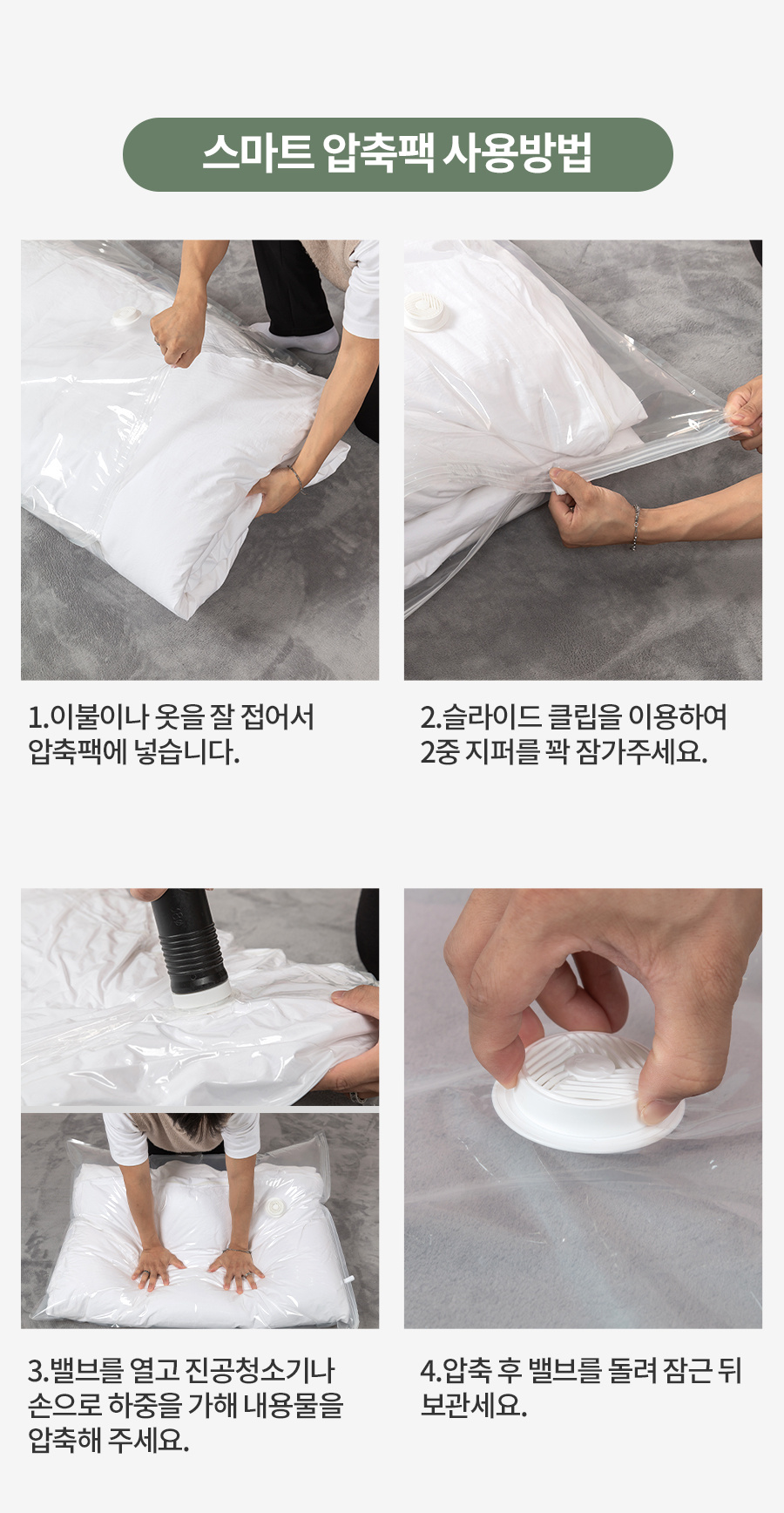 스마트 압축팩 사용방법

1.이불이나 옷을 잘 접어서 압축팩에 넣습니다.

2.슬라이드 클립을 이용하여 2중 지퍼를 꽉 잠가주세요.

3.밸브를 열고 진공청소기나 손으로 하중을 가해 내용물을 압축해 주세요.

4.압축 후 밸브를 돌려 잠근 뒤 보관세요.